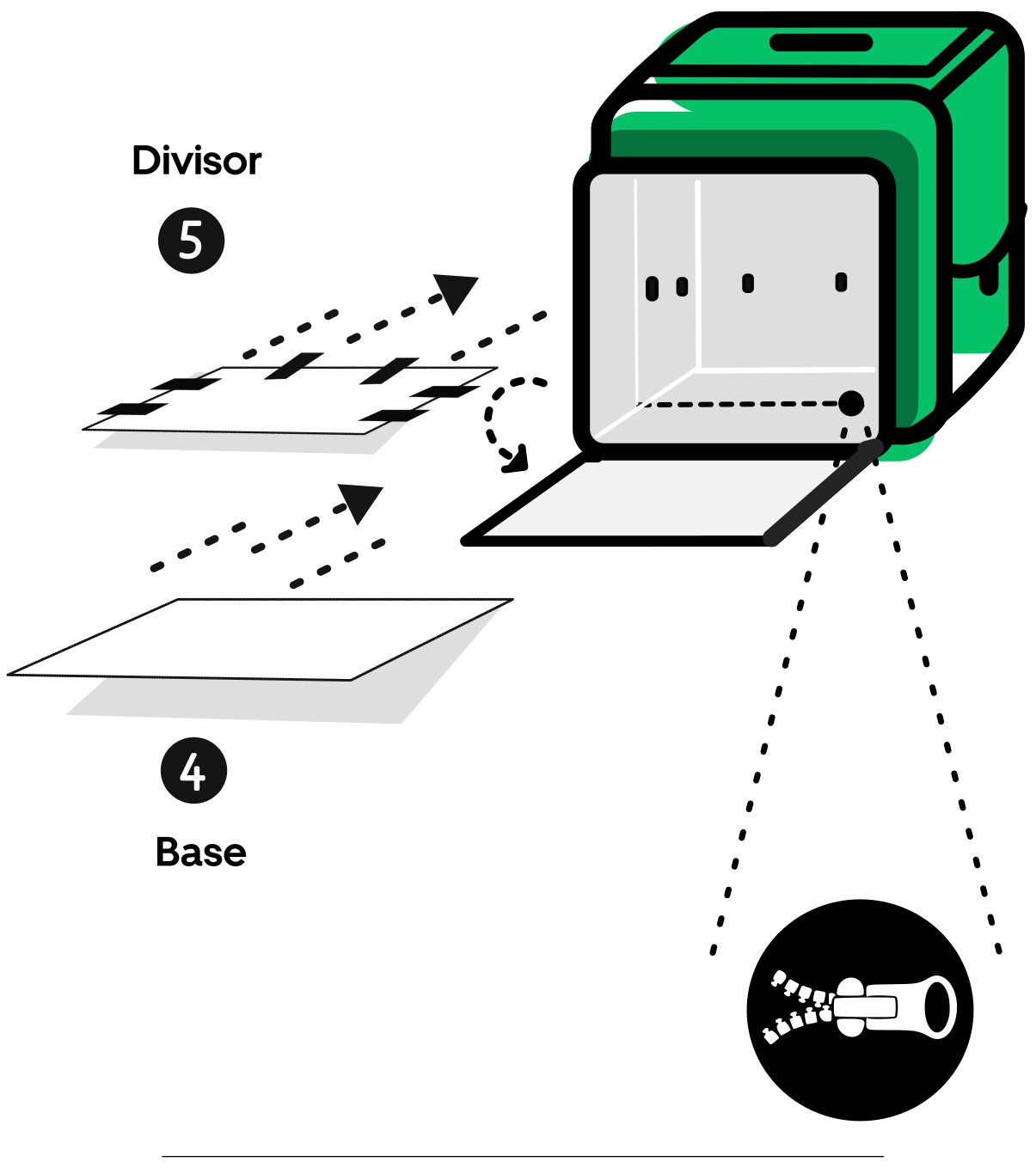 Divisor

5

4

Base